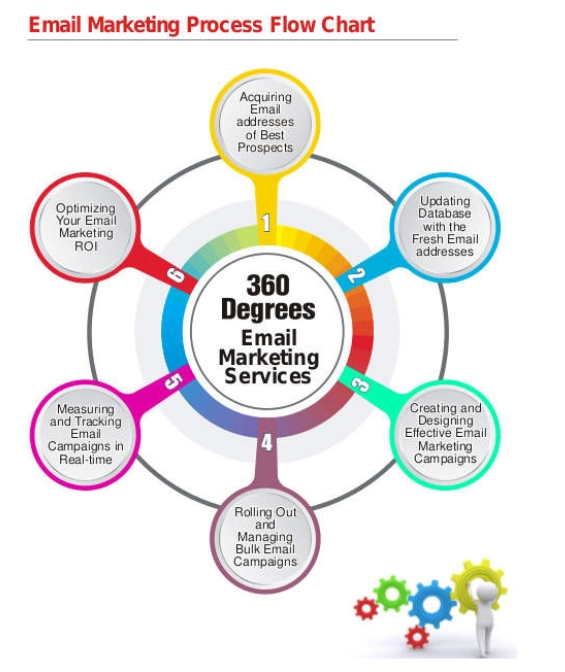 Email Marketing Process Flow Chart

360 Degrees Email Marketing Services

1
Acquiring Email addresses of Best Prospects

2
Updating Database with the Fresh Email addresses

3
Creating and Designing Effective Email Marketing Campaigns

4
Rolling Out and Managing Bulk Email Campaigns

5
Measuring and Tracking Email Campaigns in Real-time

6
Optimizing Your Email Marketing ROI