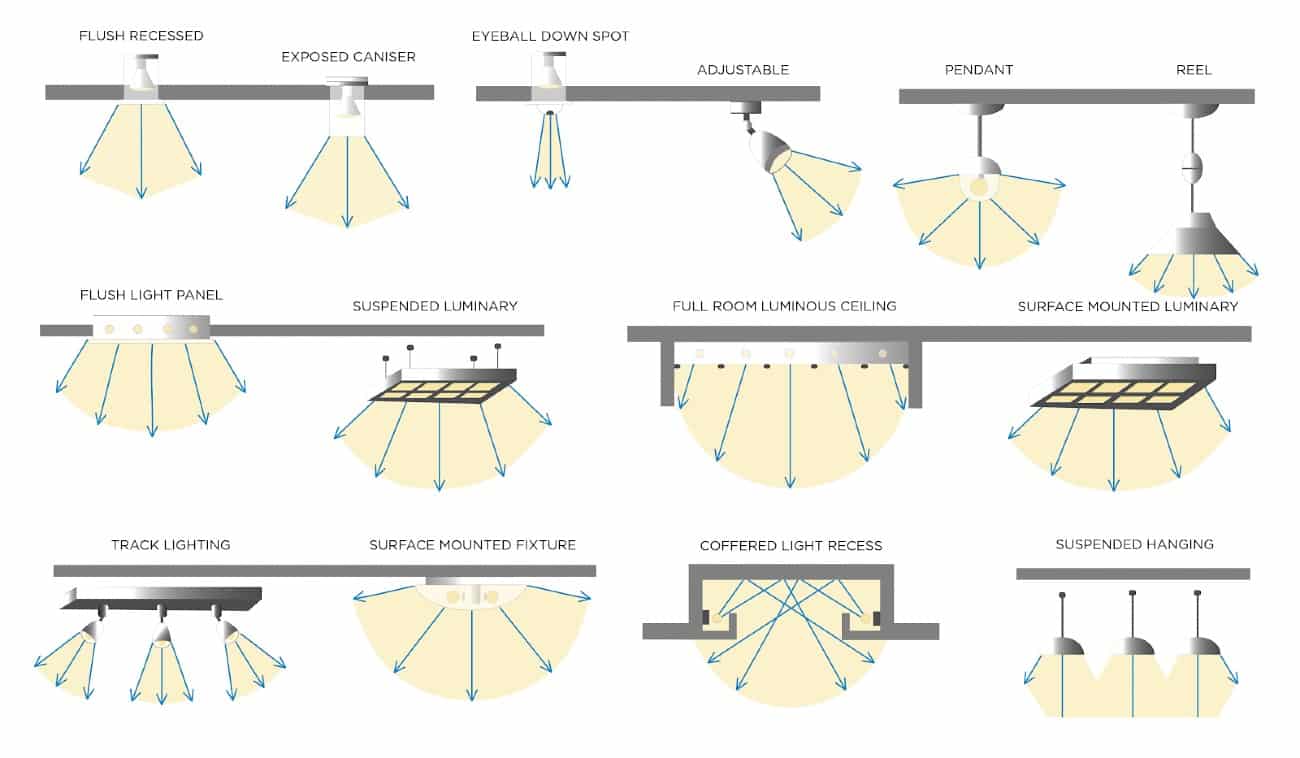 FLUSH RECESSED
EXPOSED CANISER
EYEBALL DOWN SPOT
ADJUSTABLE
PENDANT
REEL
FLUSH LIGHT PANEL
SUSPENDED LUMINARY
FULL ROOM LUMINOUS CEILING
SURFACE MOUNTED LUMINARY
TRACK LIGHTING
SURFACE MOUNTED FIXTURE
COFFERED LIGHT RECESS
SUSPENDED HANGING