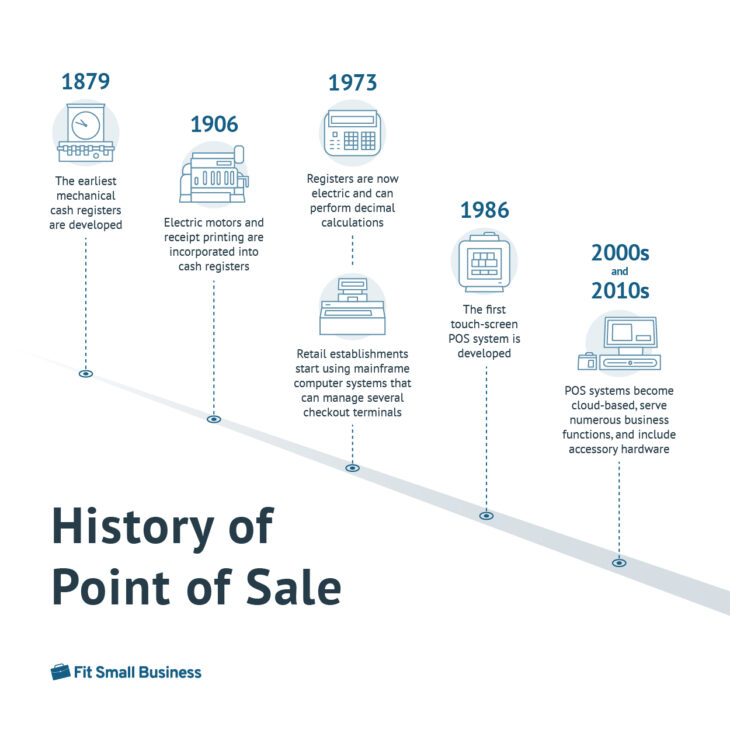 1879

The earliest mechanical cash registers are developed

1906

Electric motors and receipt printing are incorporated into cash registers

1973

Registers are now electric and can perform decimal calculations

Retail establishments start using mainframe computer systems that can manage several checkout terminals

1986

The first touch-screen POS system is developed

2000s and 2010s

POS systems become cloud-based, serve numerous business functions, and include accessory hardware

History of Point of Sale

Fit Small Business