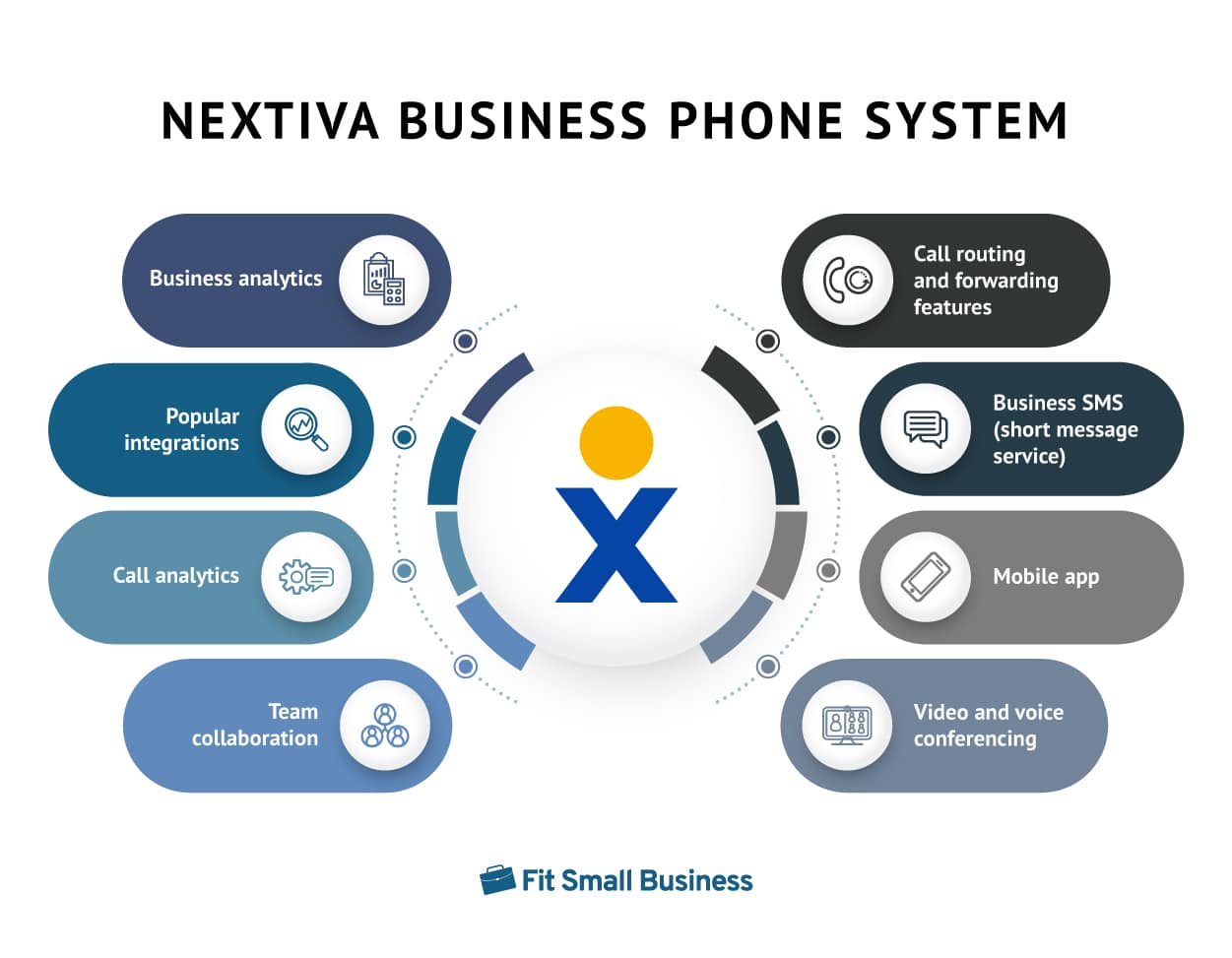 NEXTIVA BUSINESS PHONE SYSTEM

Business analytics

Popular integrations

Call analytics

Team collaboration

Call routing and forwarding features

Business SMS (short message service)

Mobile app

Video and voice conferencing

Fit Small Business